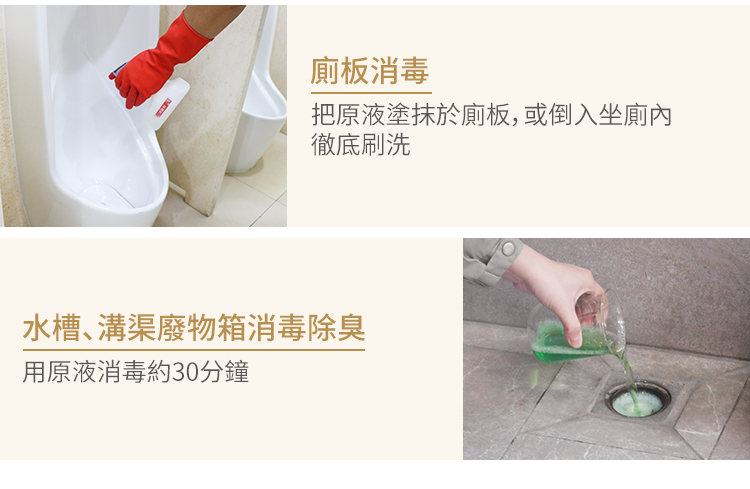 廁板消毒

把原液塗抹於廁板，或倒入坐廁內徹底刷洗

水槽、溝渠廢物箱消毒除臭

用原液消毒約30分鐘